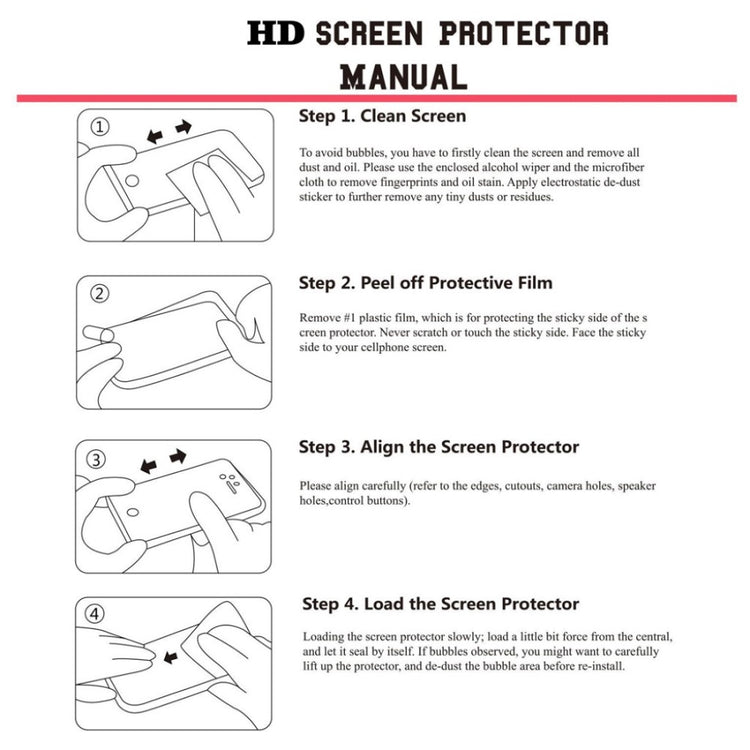 HD SCREEN PROTECTOR MANUAL

①

Step 1. Clean Screen

To avoid bubbles, you have to firstly clean the screen and remove all dust and oil. Please use the enclosed alcohol wiper and the microfiber cloth to remove fingerprints and oil stain. Apply electrostatic de-dust sticker to further remove any tiny dusts or residues.

②

Step 2. Peel off Protective Film

Remove #1 plastic film, which is for protecting the sticky side of the s creen protector. Never scratch or touch the sticky side. Face the sticky side to your cellphone screen.

③

Step 3. Align the Screen Protector

Please align carefully (refer to the edges, cutouts, camera holes, speaker holes,control buttons).

④

Step 4. Load the Screen Protector

Loading the screen protector slowly; load a little bit force from the central, and let it seal by itself. If bubbles observed, you might want to carefully lift up the protector, and de-dust the bubble area before re-install.