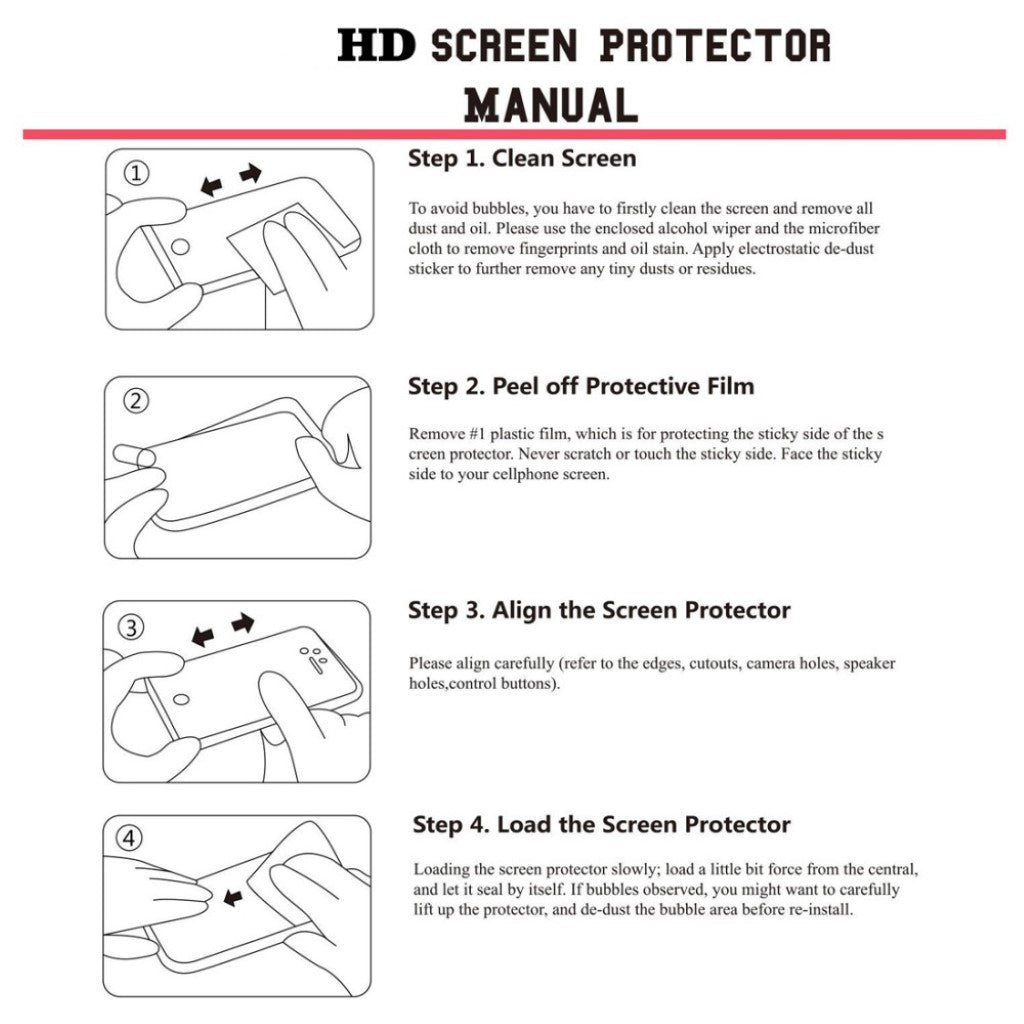 HD SCREEN PROTECTOR MANUAL

①

Step 1. Clean Screen

To avoid bubbles, you have to firstly clean the screen and remove all dust and oil. Please use the enclosed alcohol wiper and the microfiber cloth to remove fingerprints and oil stain. Apply electrostatic de-dust sticker to further remove any tiny dusts or residues.

②

Step 2. Peel off Protective Film

Remove #1 plastic film, which is for protecting the sticky side of the s creen protector. Never scratch or touch the sticky side. Face the sticky side to your cellphone screen.

③

Step 3. Align the Screen Protector

Please align carefully (refer to the edges, cutouts, camera holes, speaker holes,control buttons).

④

Step 4. Load the Screen Protector

Loading the screen protector slowly; load a little bit force from the central, and let it seal by itself. If bubbles observed, you might want to carefully lift up the protector, and de-dust the bubble area before re-install.