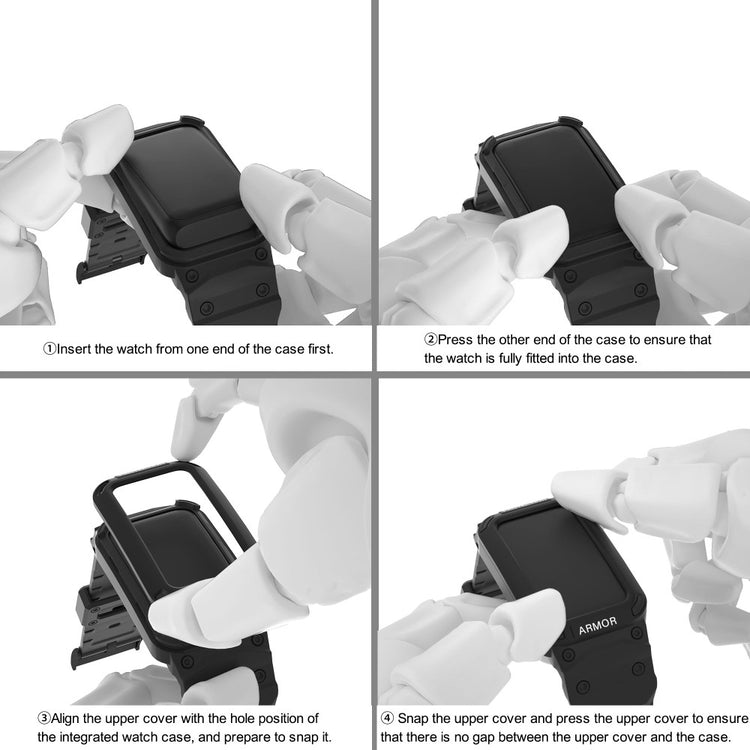 ①Insert the watch from one end of the case first.

②Press the other end of the case to ensure that the watch is fully fitted into the case.

③Align the upper cover with the hole position of the integrated watch case, and prepare to snap it.

ARMOR

④ Snap the upper cover and press the upper cover to ensure that there is no gap between the upper cover and the case.