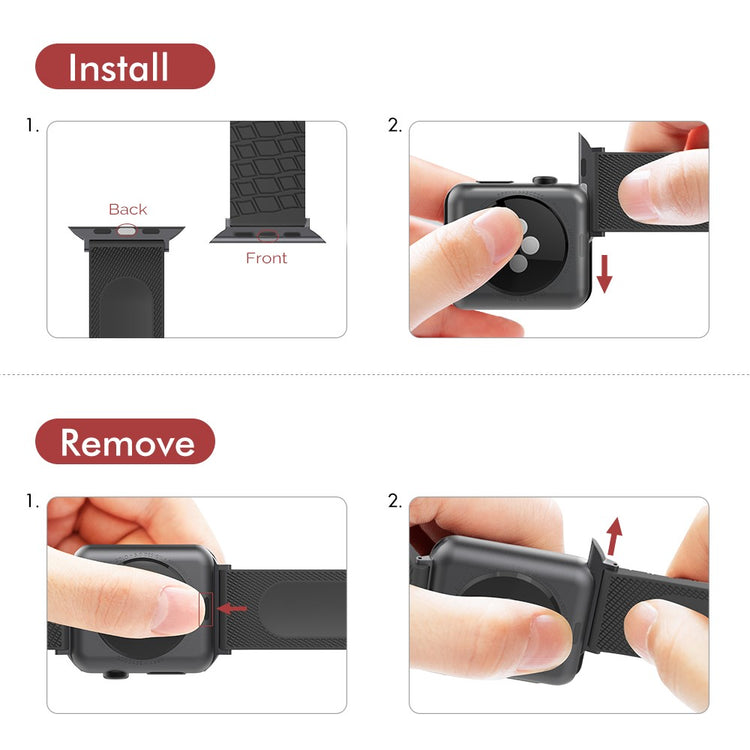 Install

1.

Back

Front

2.

Remove

1.

2.